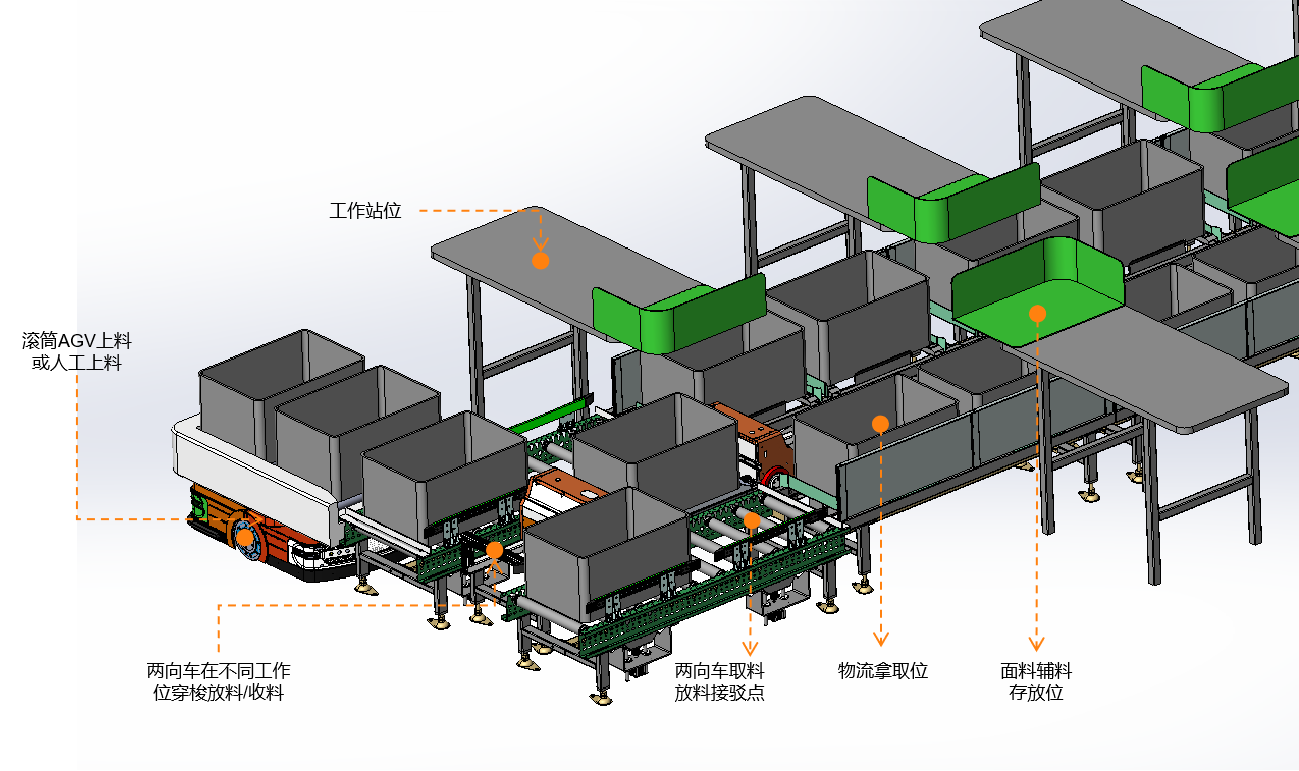 工作站位

滚筒AGV上料
或人工上料

两向车在不同工作
位穿梭放料/收料

两向车取料
放料接驳点

物流拿取位

面料辅料
存放位